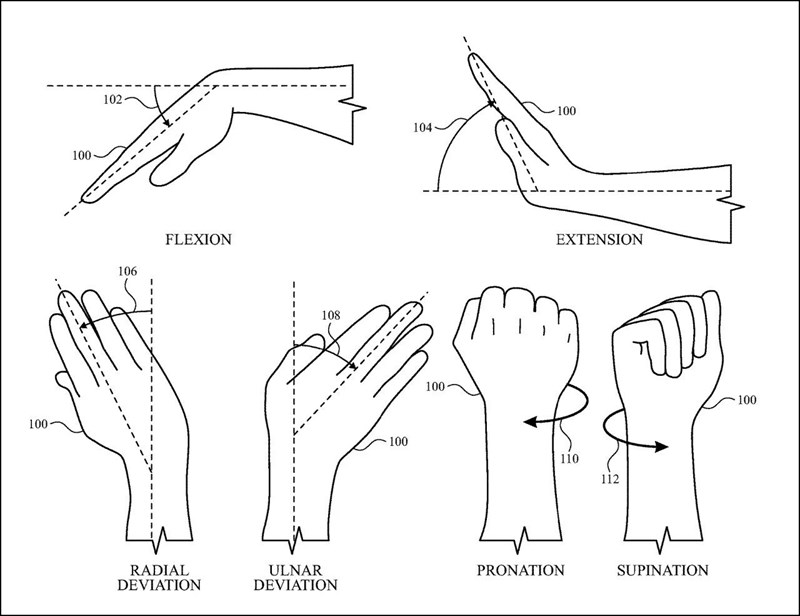 102

100

FLEXION

104

100

EXTENSION

106

100

RADIAL DEVIATION

108

100

ULNAR DEVIATION

100

110

PRONATION

112

100

SUPINATION